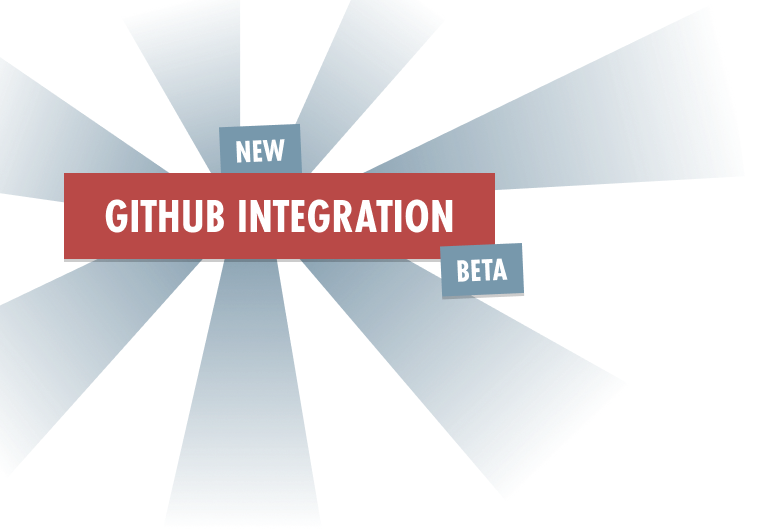 NEW

GITHUB INTEGRATION

BETA